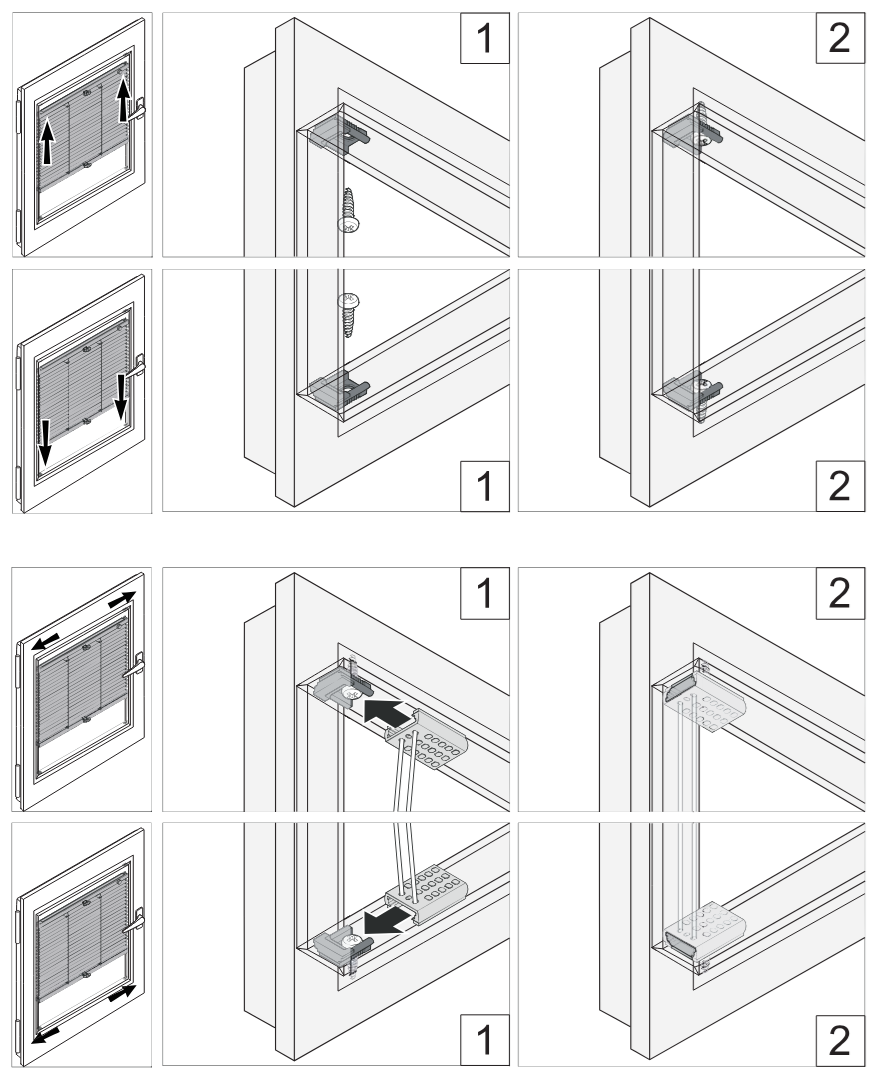 1

2

1

2

1

2

1

2